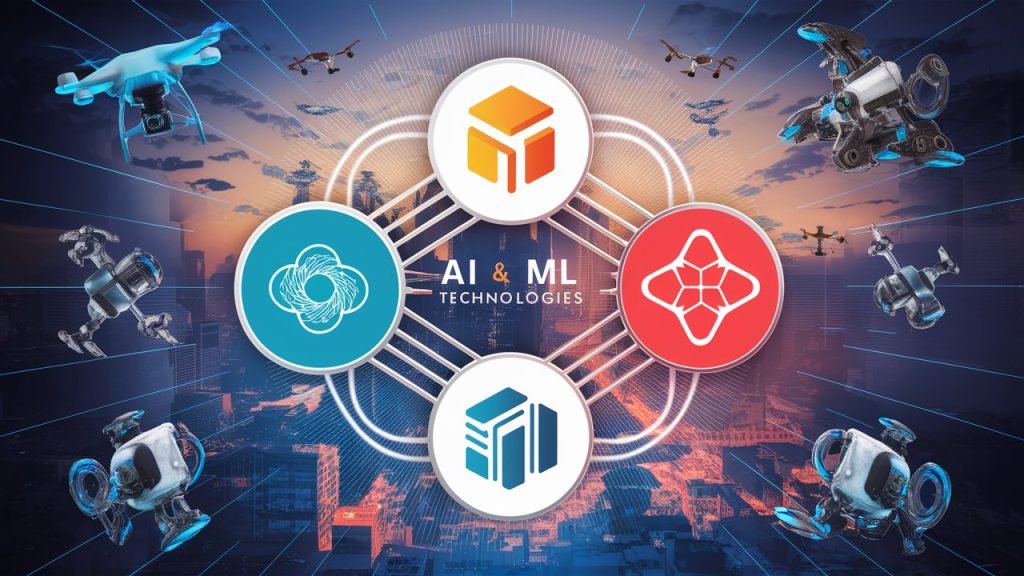 AI & ML
TECHNOLOGIES